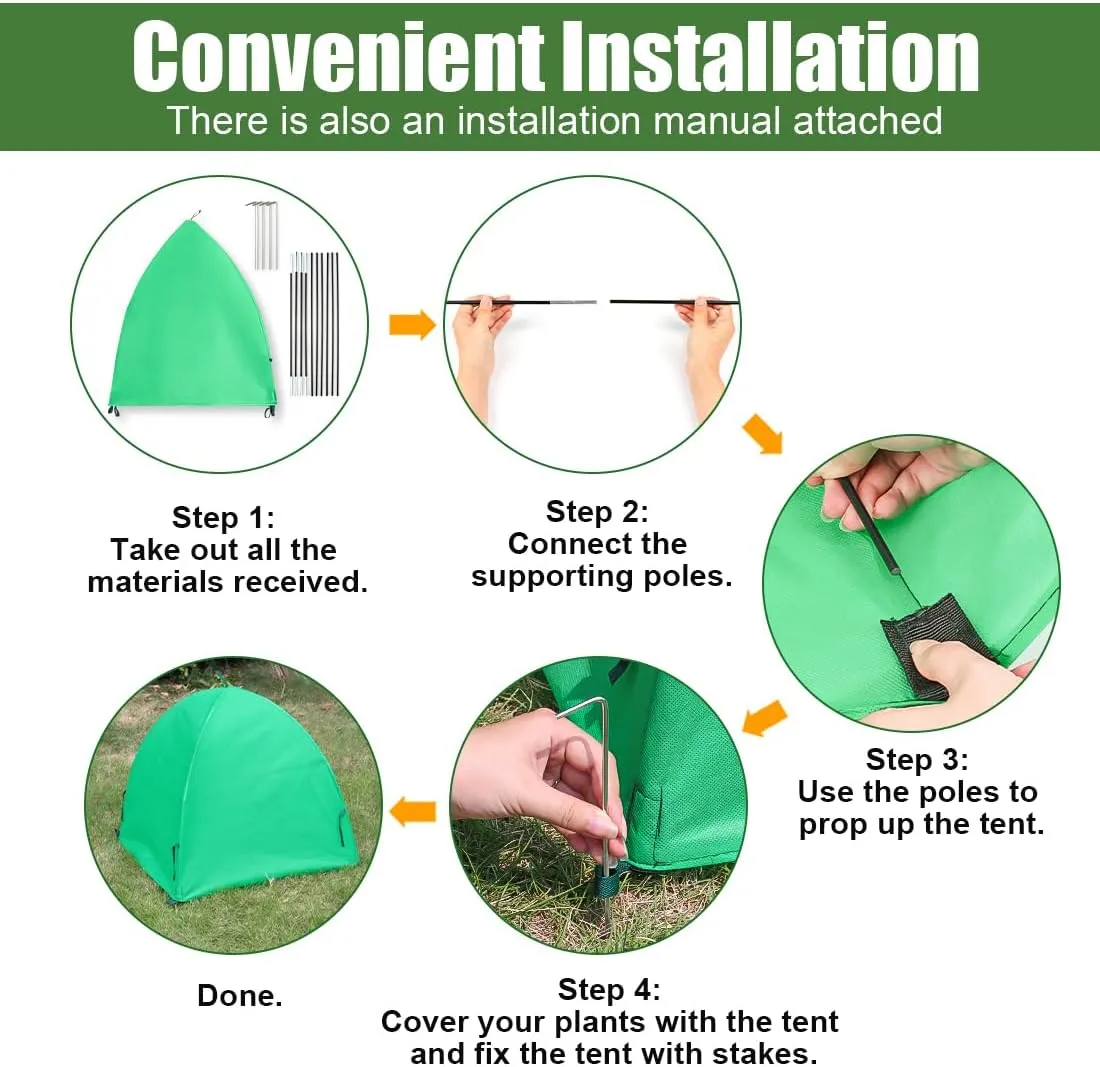 Convenient Installation
There is also an installation manual attached

Step 1:
Take out all the materials received.

Step 2:
Connect the supporting poles.

Step 3:
Use the poles to prop up the tent.

Step 4:
Cover your plants with the tent and fix the tent with stakes.

Done.